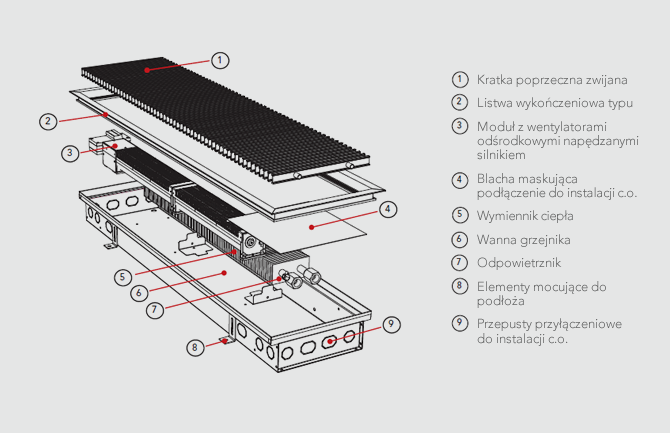 1
2
3
4
5
6
7
8
9

1 Kratka poprzeczna zwijana
2 Listwa wykończeniowa typu
3 Moduł z wentylatorami odśrodkowymi napędzanymi silnikiem
4 Blacha maskująca podłączenie do instalacji c.o.
5 Wymiennik ciepła
6 Wanna grzejnika
7 Odpowietrznik
8 Elementy mocujące do podłoża
9 Przepusty przyłączeniowe do instalacji c.o.