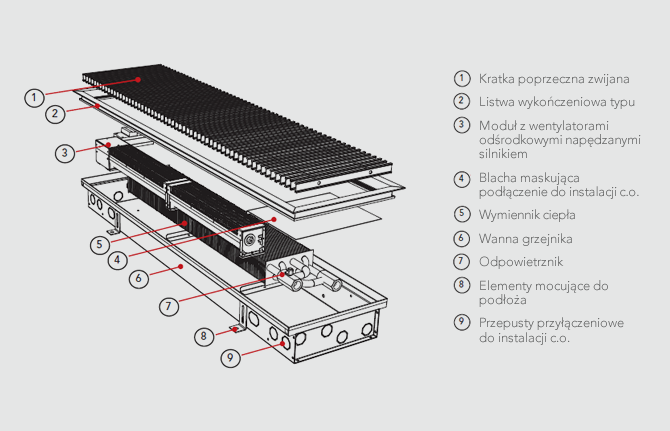 1
2
3
5
4
6
7
8
9

1 Kratka poprzeczna zwijana
2 Listwa wykończeniowa typu
3 Moduł z wentylatorami odśrodkowymi napędzanymi silnikiem
4 Blacha maskująca podłączenie do instalacji c.o.
5 Wymiennik ciepła
6 Wanna grzejnika
7 Odpowietrznik
8 Elementy mocujące do podłoża
9 Przepusty przyłączeniowe do instalacji c.o.