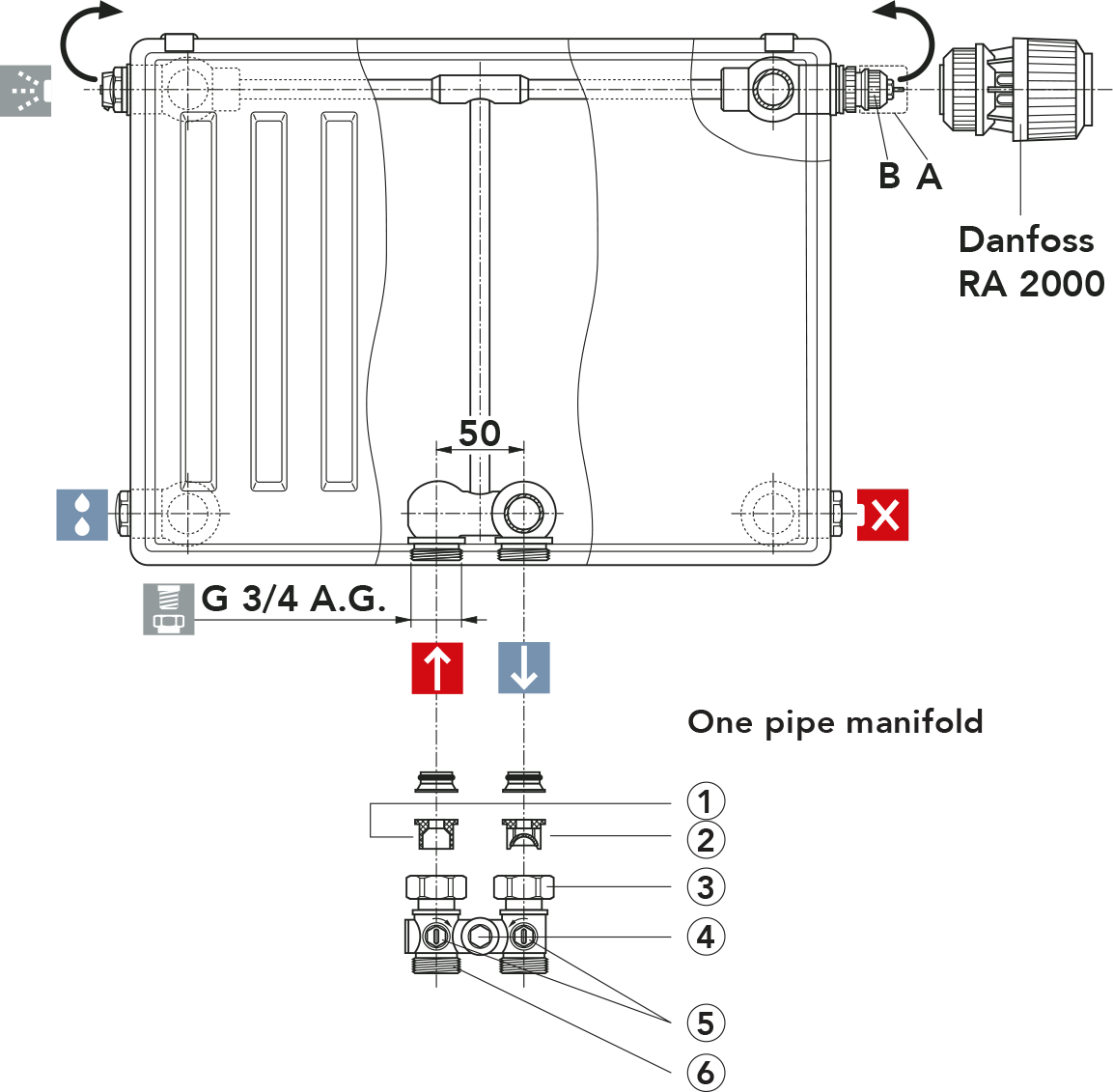 B A

Danfoss RA 2000

50

G 3/4 A.G.

One pipe manifold

1
2
3
4
5
6