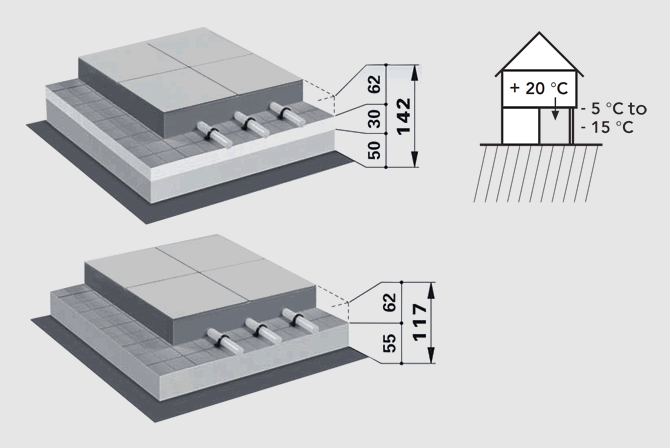 62
30
50
142

+ 20 °C
- 5 °C to
- 15 °C

62
55
117