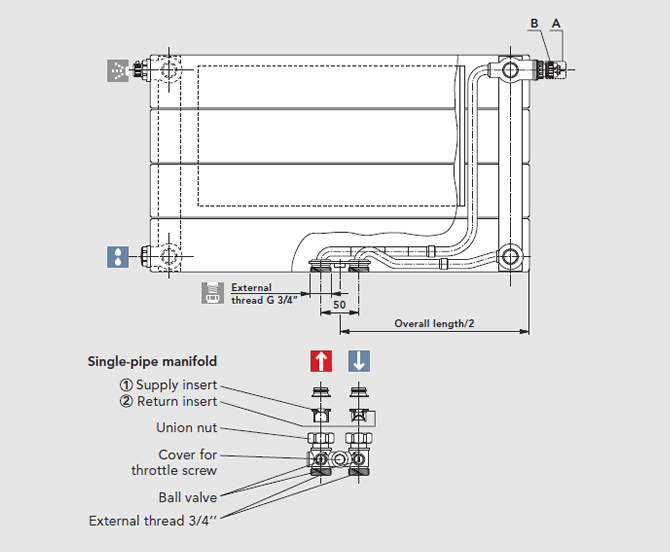 B A

External thread G 3/4"

50

Overall length/2

Single-pipe manifold

① Supply insert
② Return insert
Union nut
Cover for throttle screw
Ball valve
External thread 3/4''